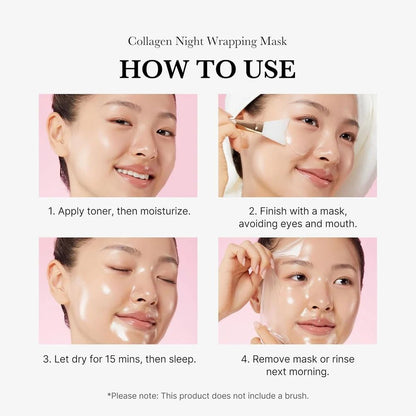 Collagen Night Wrapping Mask

HOW TO USE

1. Apply toner, then moisturize.

2. Finish with a mask, avoiding eyes and mouth.

3. Let dry for 15 mins, then sleep.

4. Remove mask or rinse next morning.

*Please note: This product does not include a brush.